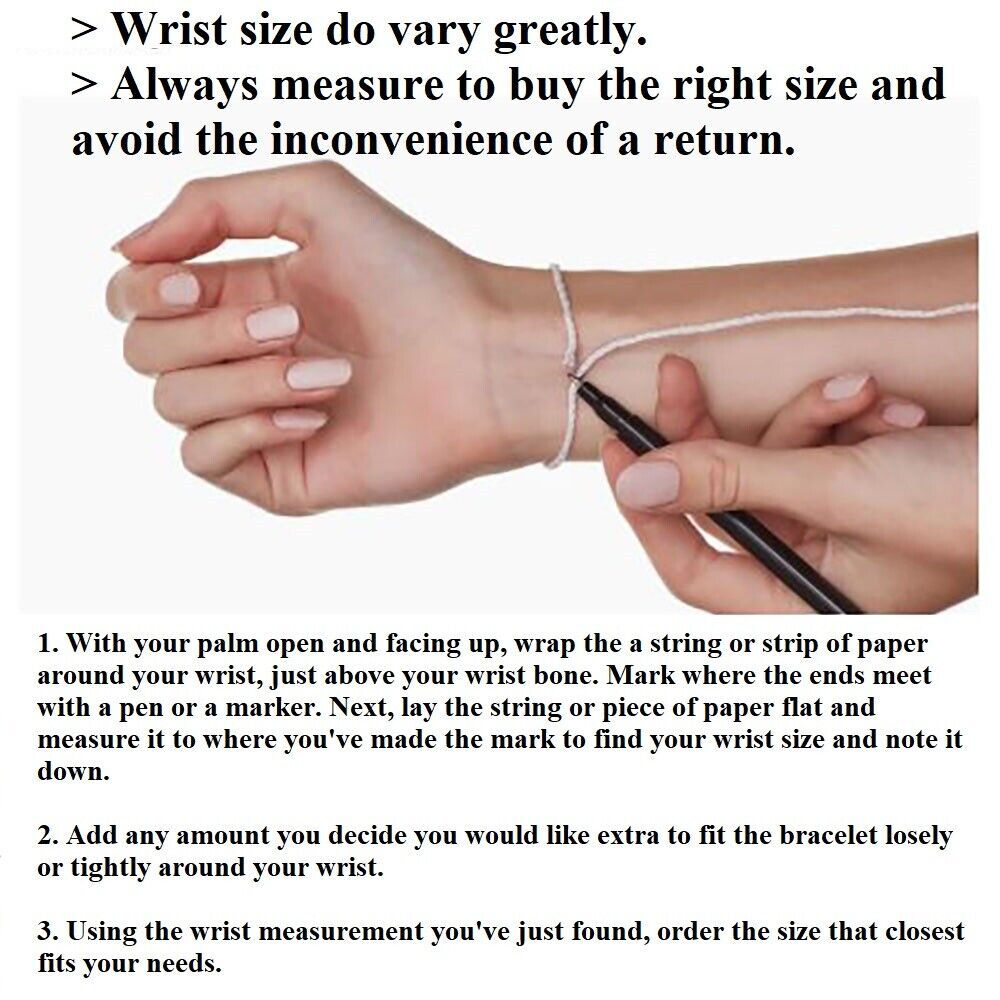 > Wrist size do vary greatly.
> Always measure to buy the right size and avoid the inconvenience of a return.

1. With your palm open and facing up, wrap the a string or strip of paper around your wrist, just above your wrist bone. Mark where the ends meet with a pen or a marker. Next, lay the string or piece of paper flat and measure it to where you've made the mark to find your wrist size and note it down.

2. Add any amount you decide you would like extra to fit the bracelet losely or tightly around your wrist.

3. Using the wrist measurement you've just found, order the size that closest fits your needs.