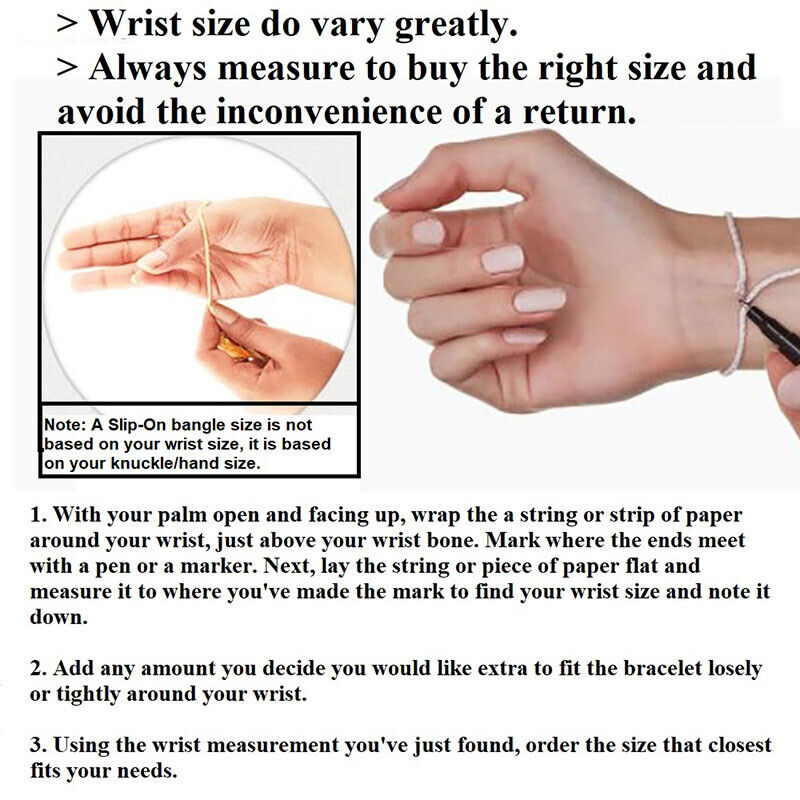 > Wrist size do vary greatly.
> Always measure to buy the right size and avoid the inconvenience of a return.

Note: A Slip-On bangle size is not based on your wrist size, it is based on your knuckle/hand size.

1. With your palm open and facing up, wrap the a string or strip of paper around your wrist, just above your wrist bone. Mark where the ends meet with a pen or a marker. Next, lay the string or piece of paper flat and measure it to where you've made the mark to find your wrist size and note it down.

2. Add any amount you decide you would like extra to fit the bracelet losely or tightly around your wrist.

3. Using the wrist measurement you've just found, order the size that closest fits your needs.